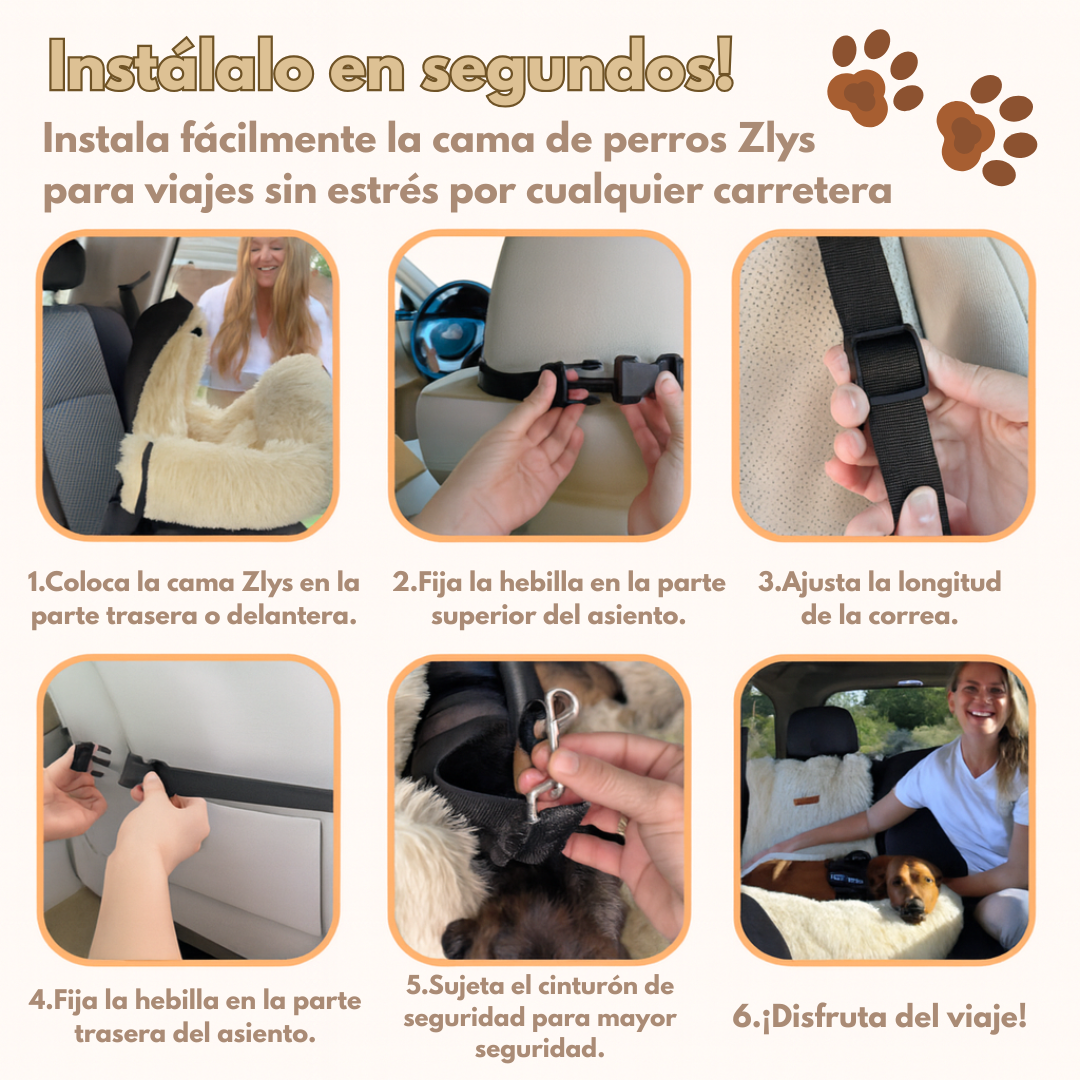 Instálalo en segundos!

Instala fácilmente la cama de perros Zlys para viajes sin estrés por cualquier carretera

1.Coloca la cama Zlys en la parte trasera o delantera.

2.Fija la hebilla en la parte superior del asiento.

3.Ajusta la longitud de la correa.

4.Fija la hebilla en la parte trasera del asiento.

5.Sujeta el cinturón de seguridad para mayor seguridad.

6.¡Disfruta del viaje!